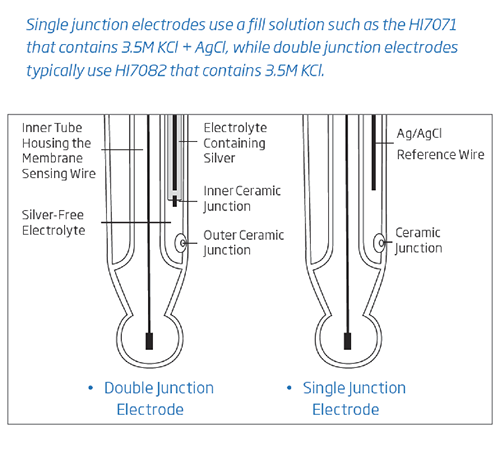 Single junction electrodes use a fill solution such as the HI7071 that contains 3.5M KCl + AgCl, while double junction electrodes typically use HI7082 that contains 3.5M KCl.

Inner Tube Housing the Membrane Sensing Wire

Silver-Free Electrolyte

Electrolyte Containing Silver

Inner Ceramic Junction

Outer Ceramic Junction

Ag/AgCl Reference Wire

Ceramic Junction

• Double Junction Electrode

• Single Junction Electrode